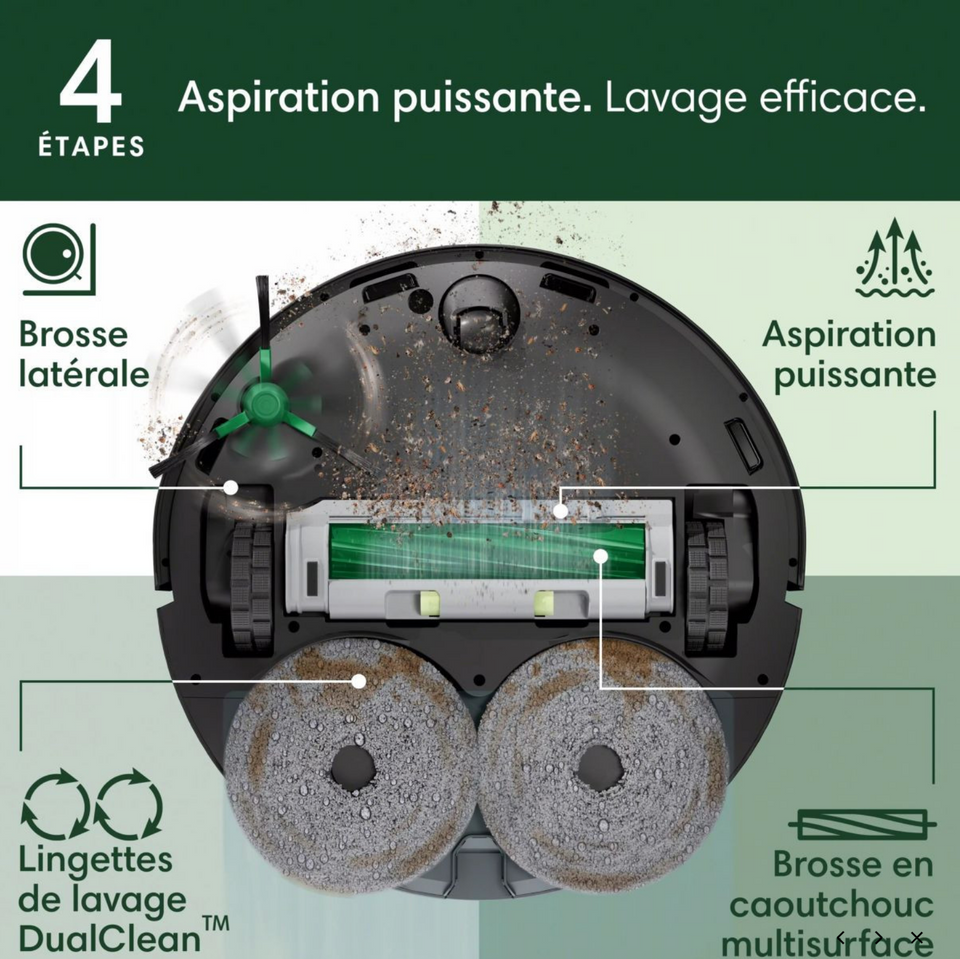 4
ÉTAPES

Aspiration puissante. Lavage efficace.

Brosse latérale

Aspiration puissante

Lingettes de lavage DualClean™

Brosse en caoutchouc multisurface