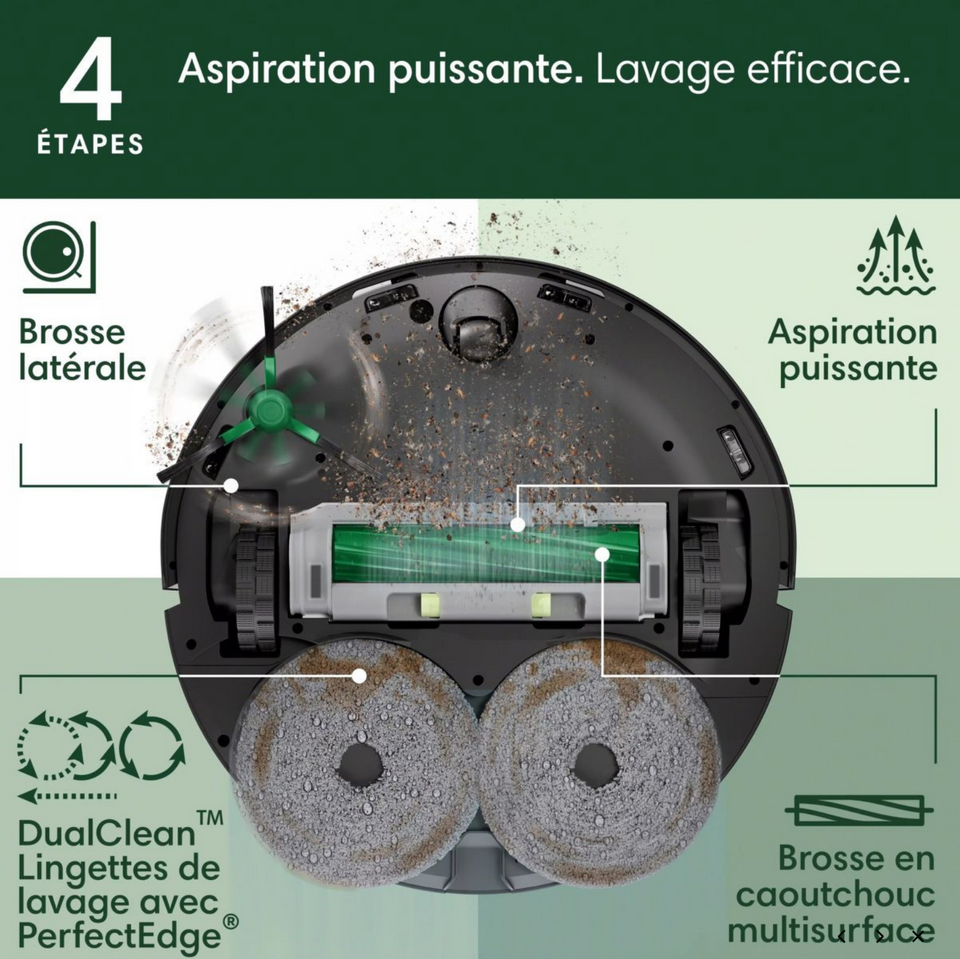 4
ÉTAPES

Aspiration puissante. Lavage efficace.

Brosse latérale

Aspiration puissante

DualClean™ Lingettes de lavage avec PerfectEdge®

Brosse en caoutchouc multisurface